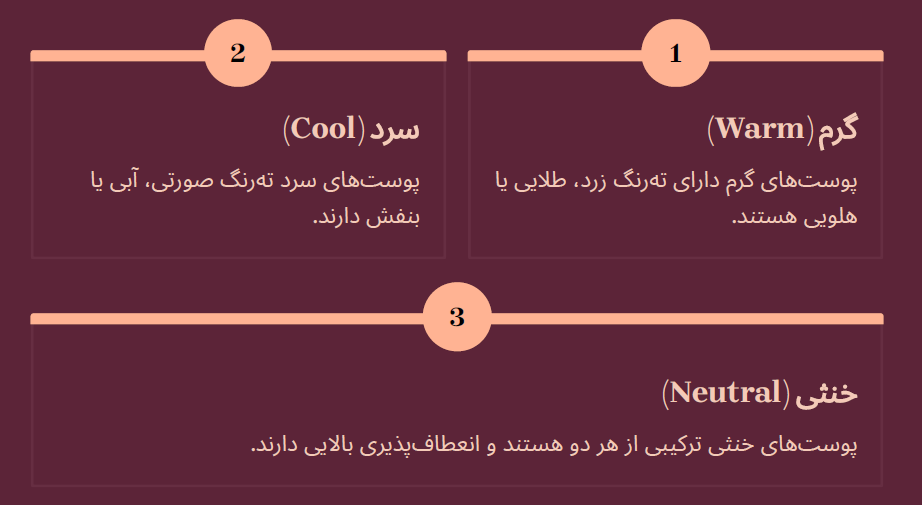 1

گرم (Warm)

پوست‌های گرم دارای ته‌رنگ زرد، طلایی یا هلویی هستند.

2

سرد (Cool)

پوست‌های سرد ته‌رنگ صورتی، آبی یا بنفش دارند.

3

خنثی (Neutral)

پوست‌های خنثی ترکیبی از هر دو هستند و انعطاف‌پذیری بالایی دارند.